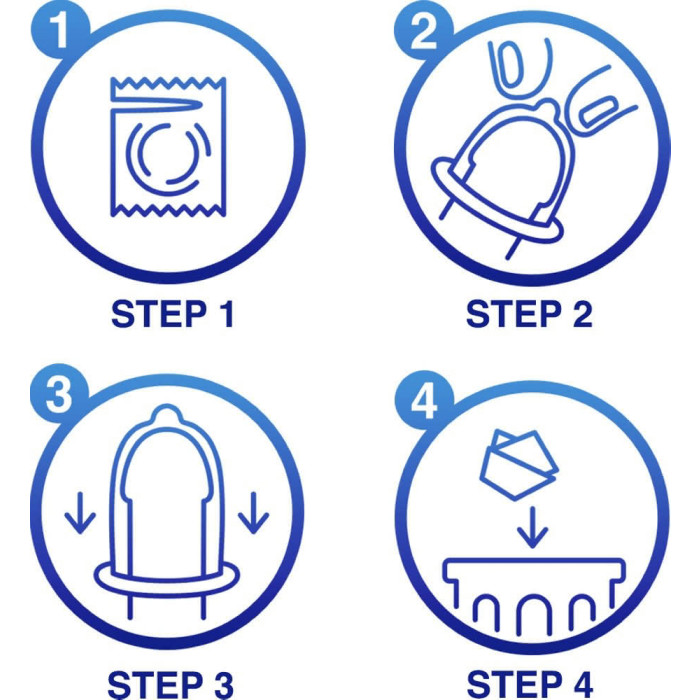 1

STEP 1

2

STEP 2

3

STEP 3

4

STEP 4